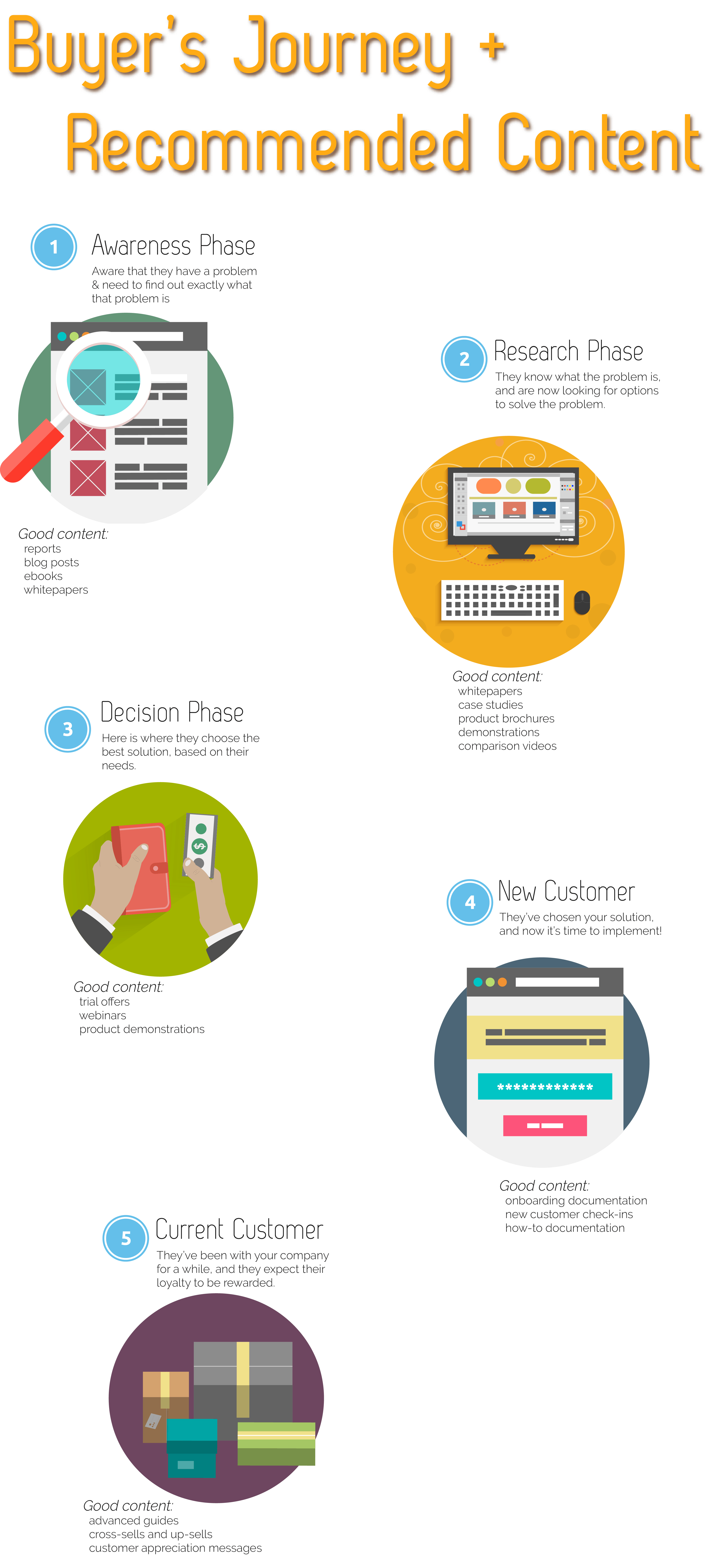 Buyer's Journey + Recommended Content

1 Awareness Phase
Aware that they have a problem & need to find out exactly what that problem is

Good content:
reports
blog posts
ebooks
whitepapers

2 Research Phase
They know what the problem is, and are now looking for options to solve the problem.

Good content:
whitepapers
case studies
product brochures
demonstrations
comparison videos

3 Decision Phase
Here is where they choose the best solution, based on their needs.

Good content:
trial offers
webinars
product demonstrations

4 New Customer
They've chosen your solution, and now it's time to implement!

************

Good content:
onboarding documentation
new customer check-ins
how-to documentation

5 Current Customer
They've been with your company for a while, and they expect their loyalty to be rewarded.

Good content:
advanced guides
cross-sells and up-sells
customer appreciation messages